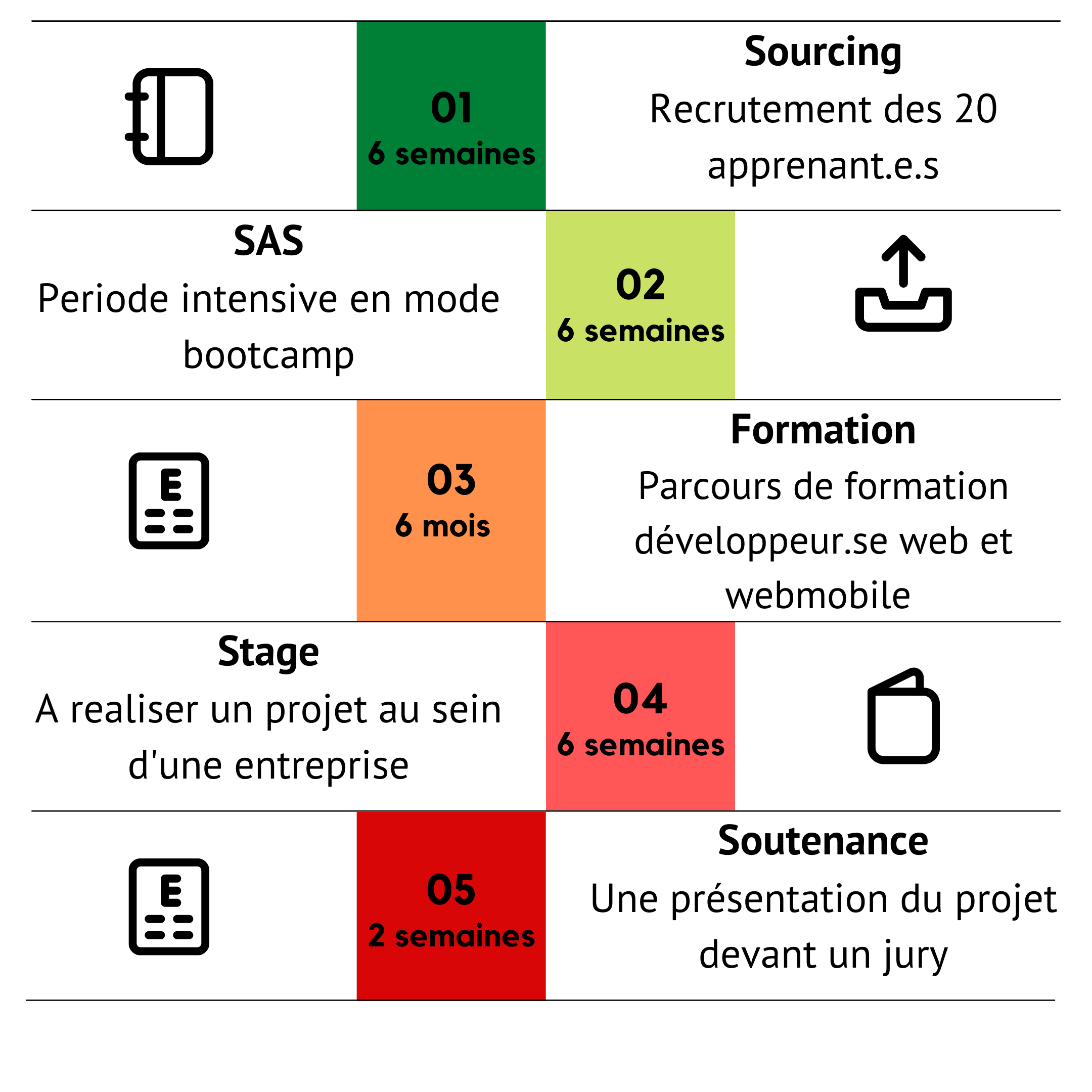 01
6 semaines

Sourcing
Recrutement des 20 apprenant.e.s

SAS
Periode intensive en mode bootcamp

02
6 semaines

03
6 mois

Formation
Parcours de formation développeur.se web et webmobile

Stage
A realiser un projet au sein d'une entreprise

04
6 semaines

05
2 semaines

Soutenance
Une présentation du projet devant un jury